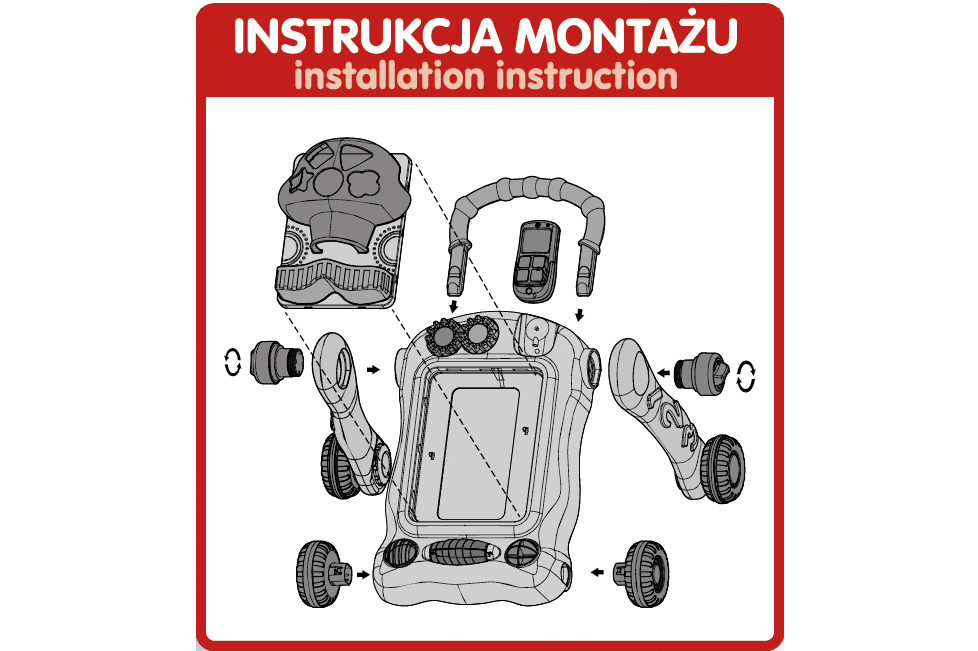 INSTRUKCJA MONTAŻU
installation instruction